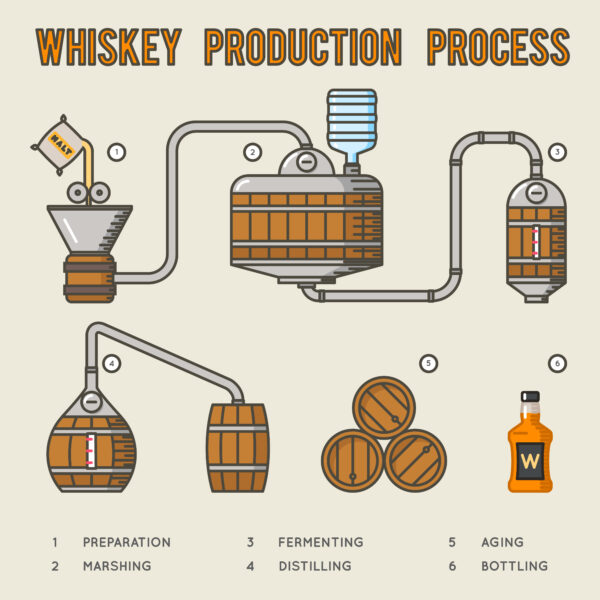 WHISKEY PRODUCTION PROCESS

MALT

1

2

3

4

5

6

W

1 PREPARATION
2 MARSHING
3 FERMENTING
4 DISTILLING
5 AGING
6 BOTTLING